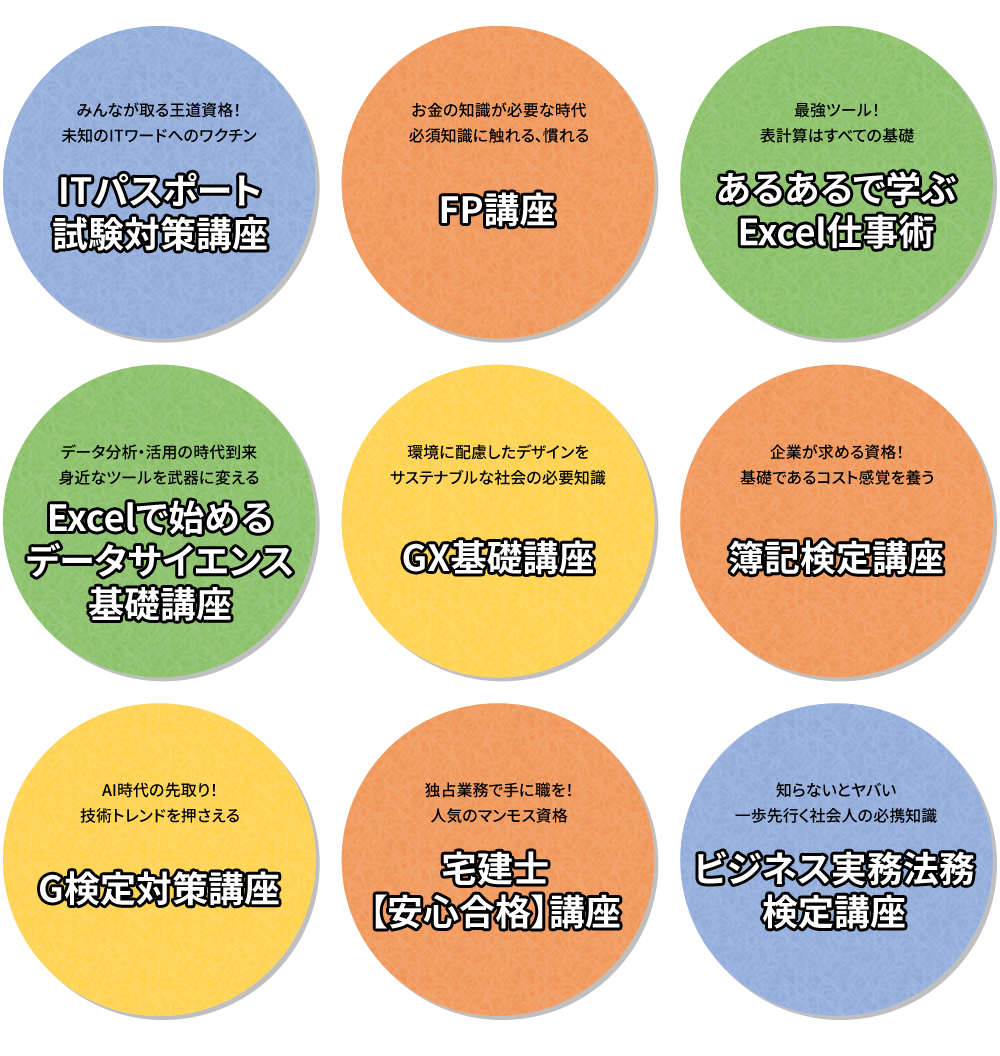 みんなが取る王道資格!
未知のITワードへのワクチン

ITパスポート
試験対策講座

お金の知識が必要な時代
必須知識に触れる、慣れる

FP講座

最強ツール!
表計算はすべての基礎

あるあるで学ぶ
Excel仕事術

データ分析・活用の時代到来
身近なツールを武器に変える

Excelで始める
データサイエンス
基礎講座

環境に配慮したデザインを
サステナブルな社会の必要知識

GX基礎講座

企業が求める資格!
基礎であるコスト感覚を養う

簿記検定講座

AI時代の先取り!
技術トレンドを押さえる

G検定対策講座

独占業務で手に職を!
人気のマンモス資格

宅建士
【安心合格】講座

知らないとヤバい
一歩先行く社会人の必携知識

ビジネス実務法務
検定講座